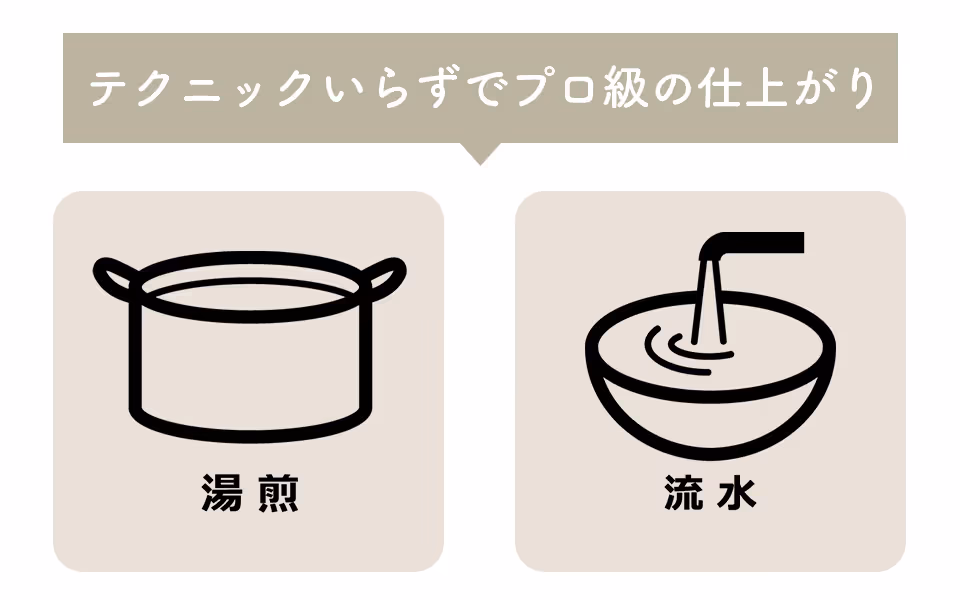 テクニックいらずでプロ級の仕上がり

湯煎

流水